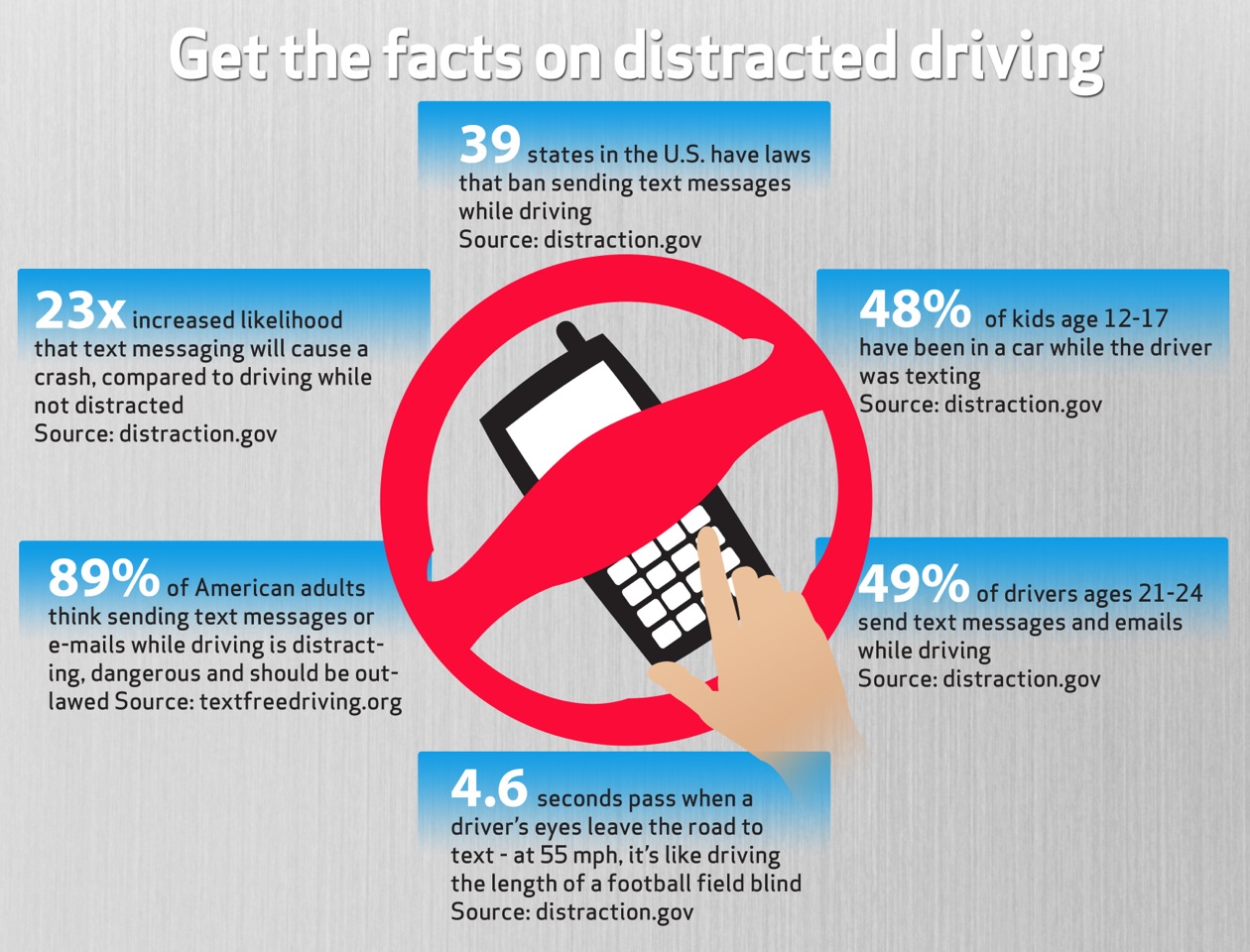 Get the facts on distracted driving

39 states in the U.S. have laws that ban sending text messages while driving
Source: distraction.gov

23x increased likelihood that text messaging will cause a crash, compared to driving while not distracted
Source: distraction.gov

48% of kids age 12-17 have been in a car while the driver was texting
Source: distraction.gov

89% of American adults think sending text messages or e-mails while driving is distracting, dangerous and should be outlawed Source: textfreedriving.org

49% of drivers ages 21-24 send text messages and emails while driving
Source: distraction.gov

4.6 seconds pass when a driver's eyes leave the road to text - at 55 mph, it's like driving the length of a football field blind
Source: distraction.gov